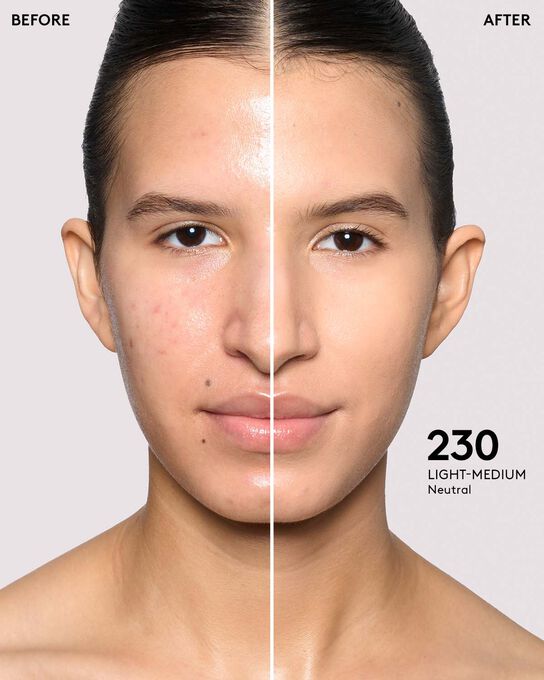 BEFORE

AFTER

230
LIGHT-MEDIUM
Neutral